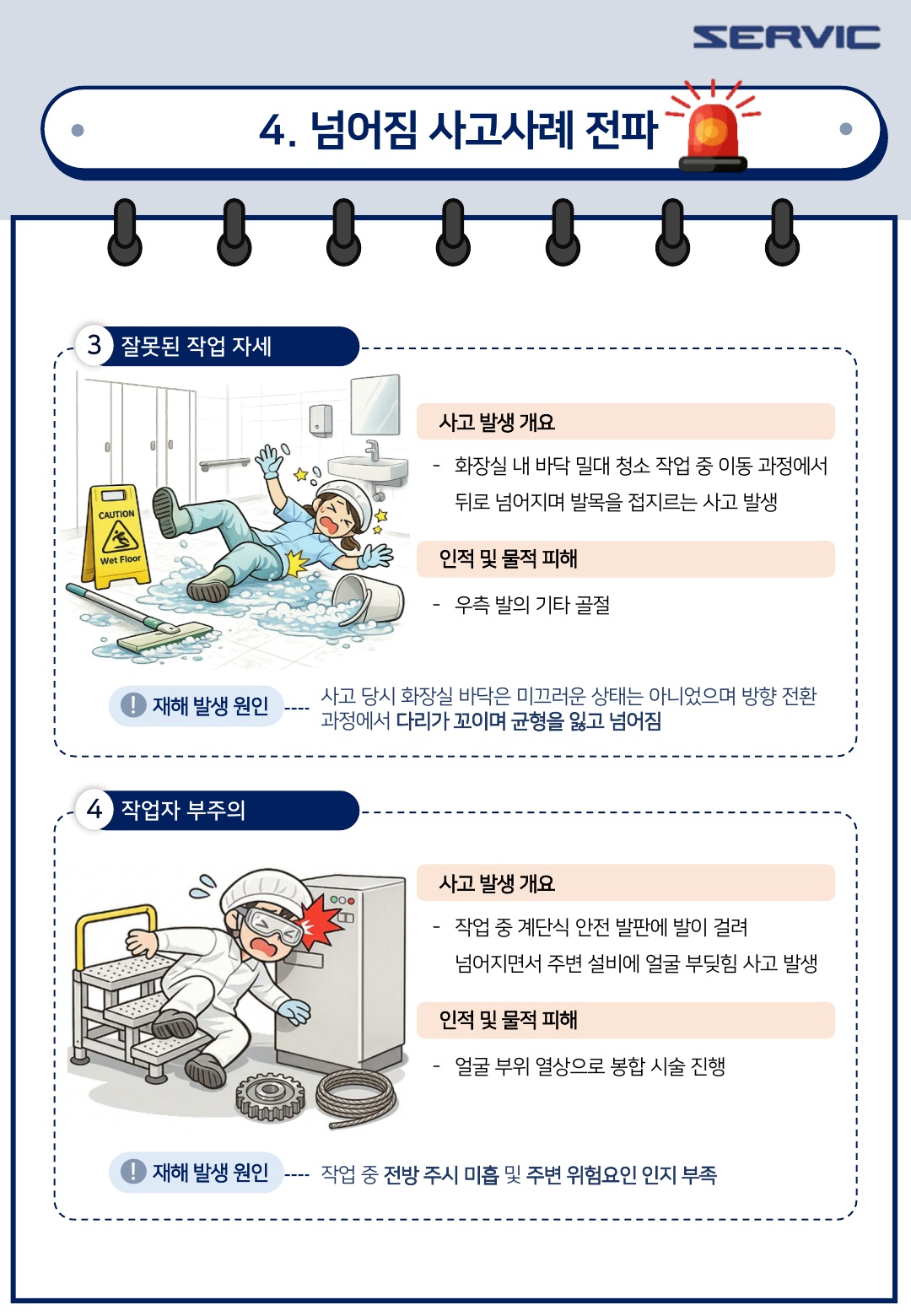 SERVIC

4. 넘어짐 사고사례 전파

3 잘못된 작업 자세

CAUTION

Wet Floor

사고 발생 개요

- 화장실 내 바닥 밀대 청소 작업 중 이동 과정에서 뒤로 넘어지며 발목을 접지르는 사고 발생

인적 및 물적 피해

- 우측 발의 기타 골절

! 재해 발생 원인 ---- 사고 당시 화장실 바닥은 미끄러운 상태는 아니었으며 방향 전환 과정에서 다리가 꼬이며 균형을 잃고 넘어짐

4 작업자 부주의

사고 발생 개요

- 작업 중 계단식 안전 발판에 발이 걸려 넘어지면서 주변 설비에 얼굴 부딪힘 사고 발생

인적 및 물적 피해

- 얼굴 부위 열상으로 봉합 시술 진행

! 재해 발생 원인 ---- 작업 중 전방 주시 미흡 및 주변 위험요인 인지 부족